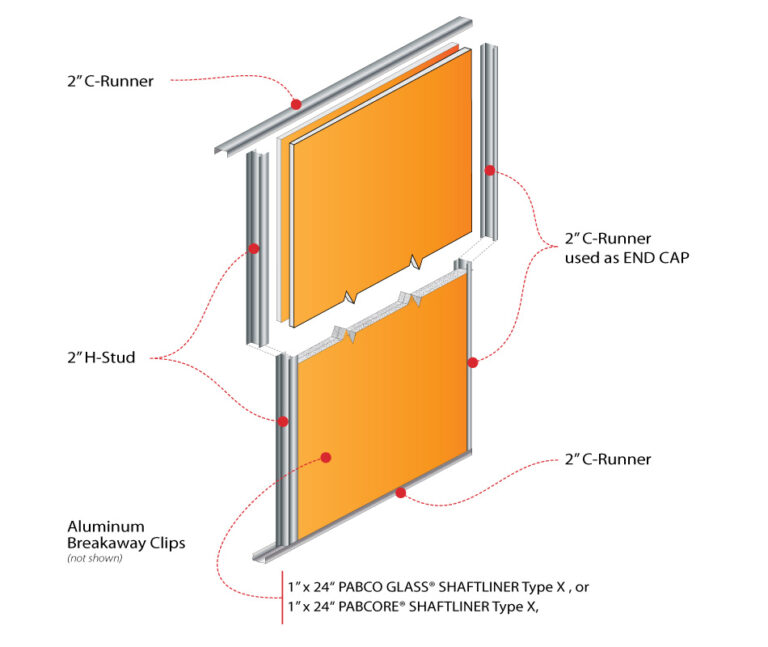 2" C-Runner

2" C-Runner used as END CAP

2" H-Stud

2" C-Runner

Aluminum Breakaway Clips
(not shown)

1" x 24" PABCO GLASS® SHAFTLINER Type X , or
1" x 24" PABCORE® SHAFTLINER Type X,